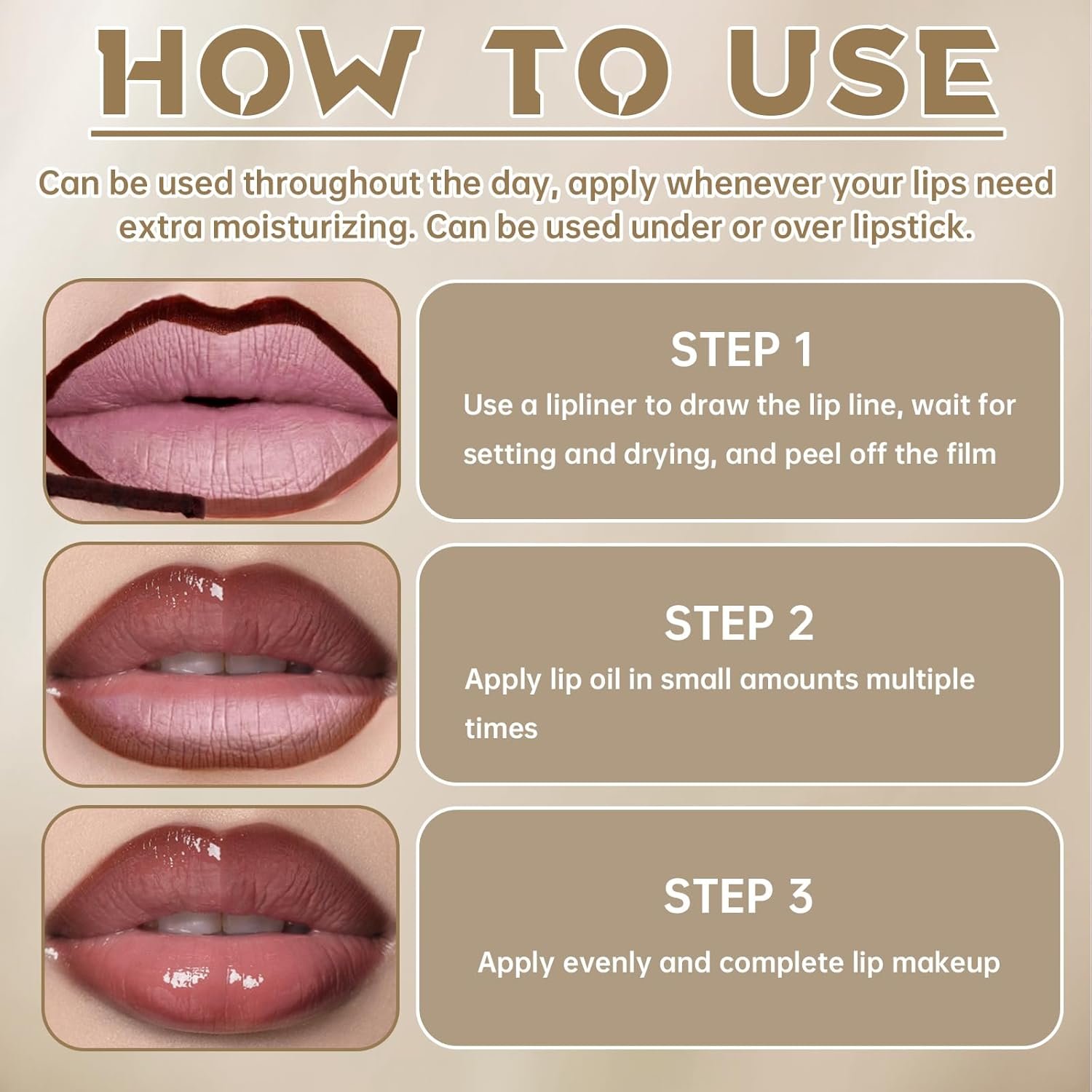 HOW TO USE

Can be used throughout the day, apply whenever your lips need extra moisturizing. Can be used under or over lipstick.

STEP 1
Use a lipliner to draw the lip line, wait for setting and drying, and peel off the film

STEP 2
Apply lip oil in small amounts multiple times

STEP 3
Apply evenly and complete lip makeup