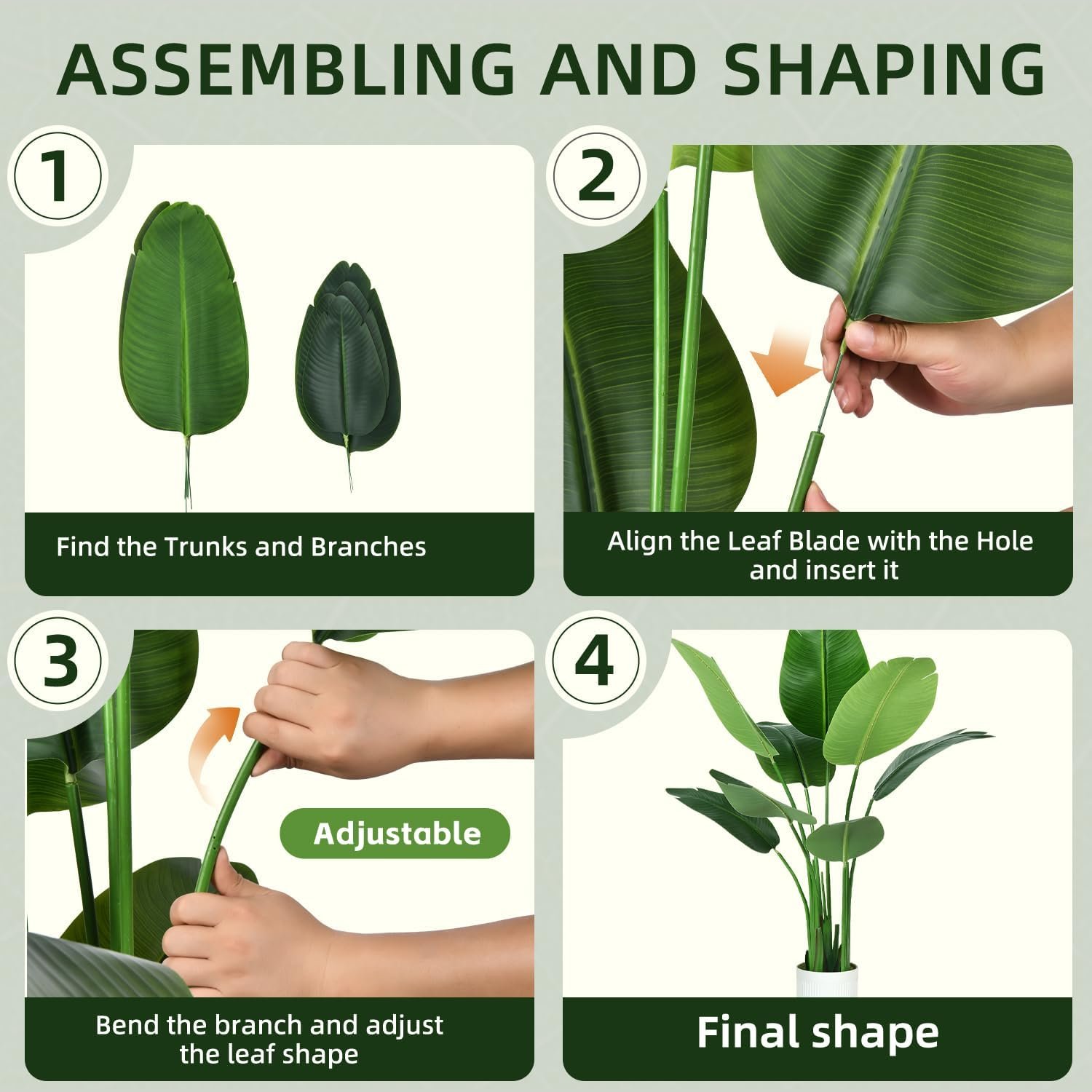 ASSEMBLING AND SHAPING

1

Find the Trunks and Branches

2

Align the Leaf Blade with the Hole and insert it

3

Adjustable

Bend the branch and adjust the leaf shape

4

Final shape