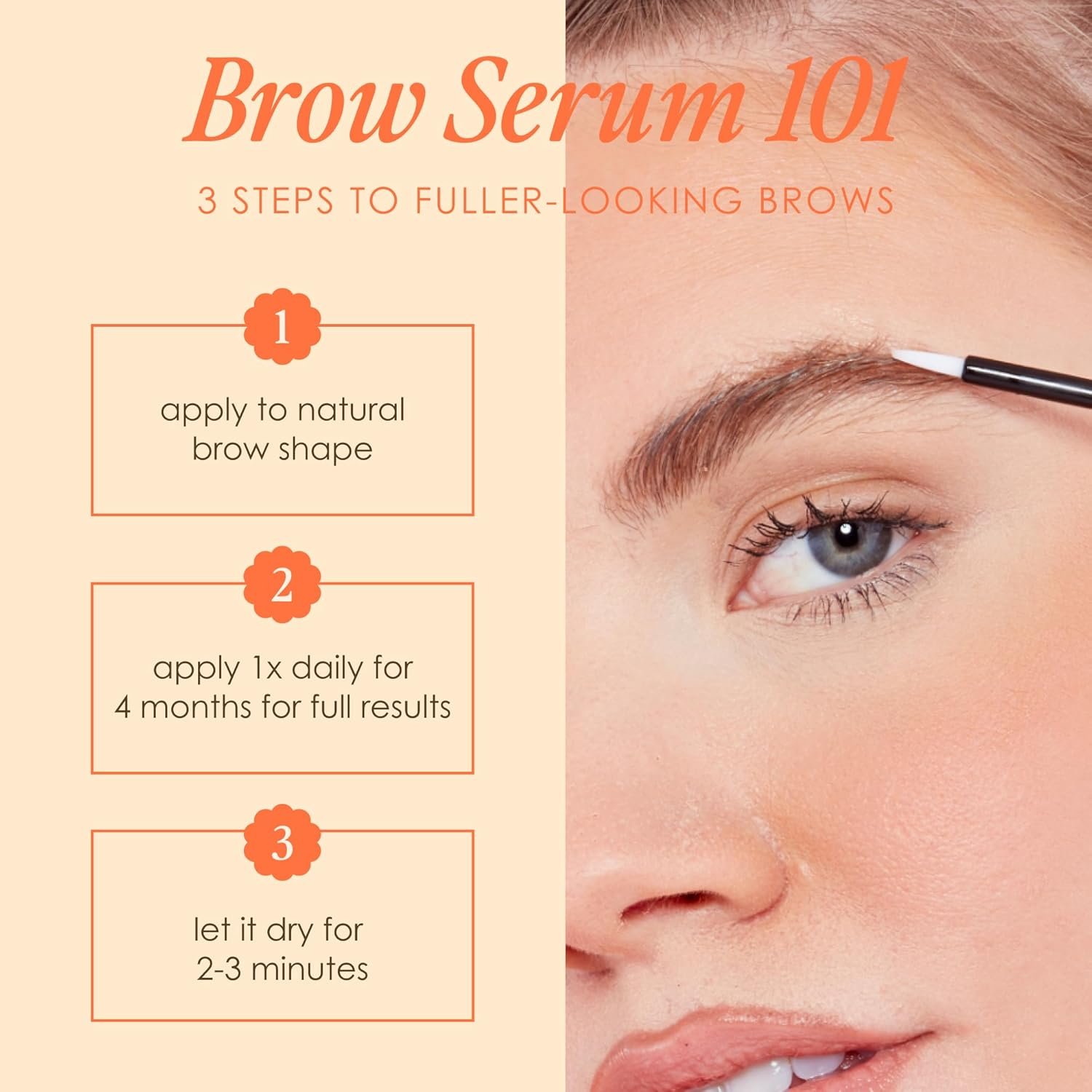 Brow Serum 101

3 STEPS TO FULLER-LOOKING BROWS

1

apply to natural brow shape

2

apply 1x daily for 4 months for full results

3

let it dry for 2-3 minutes