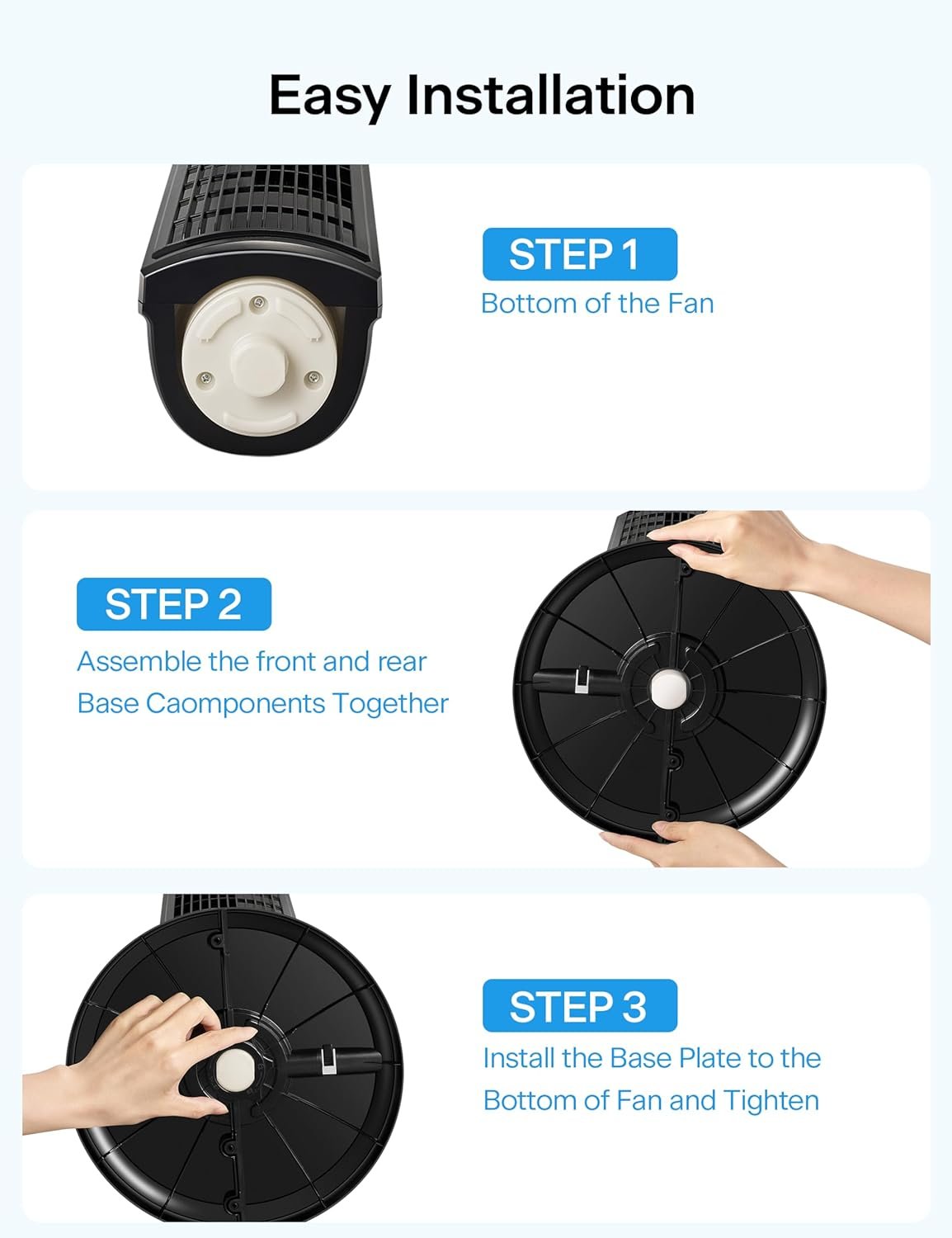 Easy Installation

STEP 1
Bottom of the Fan

STEP 2
Assemble the front and rear Base Caomponents Together

STEP 3
Install the Base Plate to the Bottom of Fan and Tighten